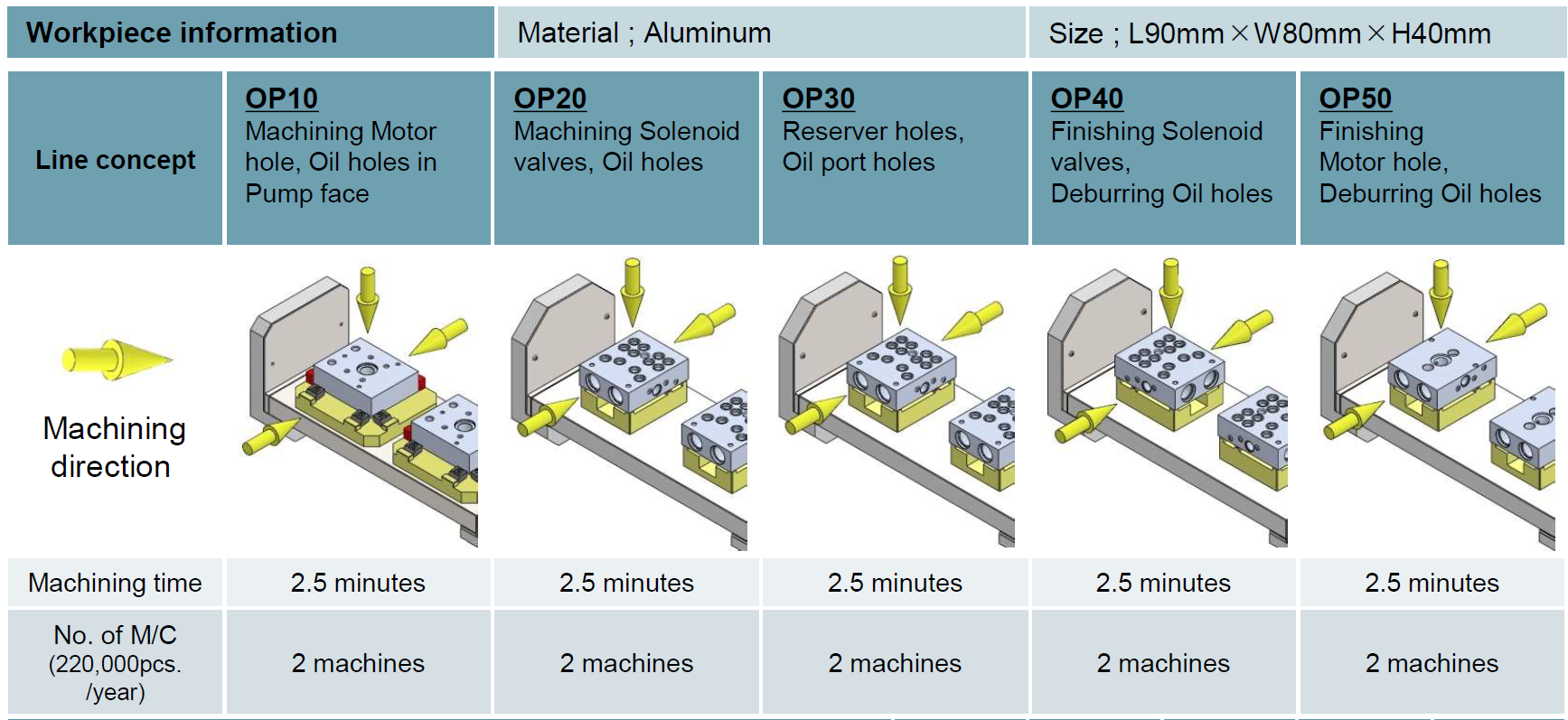 | Workpiece information | Material ; Aluminum | Size ; L90mm×W80mm×H40mm |
|---|---|---|

| Line concept | OP10 Machining Motor hole, Oil holes in Pump face | OP20 Machining Solenoid valves, Oil holes | OP30 Reserver holes, Oil port holes | OP40 Finishing Solenoid valves, Deburring Oil holes | OP50 Finishing Motor hole, Deburring Oil holes |
|---|---|---|---|---|---|
| Machining direction | | | | | |
| Machining time | 2.5 minutes | 2.5 minutes | 2.5 minutes | 2.5 minutes | 2.5 minutes |
| No. of M/C (220,000pcs. /year) | 2 machines | 2 machines | 2 machines | 2 machines | 2 machines |